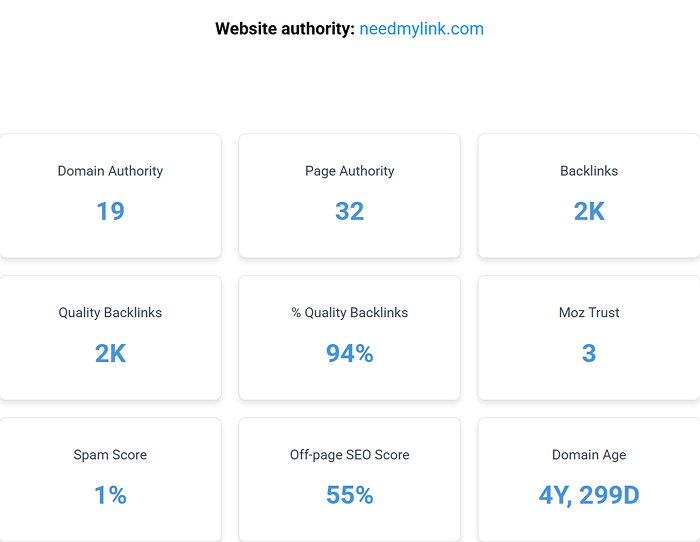 Website authority: needmylink.com

Domain Authority
19

Page Authority
32

Backlinks
2K

Quality Backlinks
2K

% Quality Backlinks
94%

Moz Trust
3

Spam Score
1%

Off-page SEO Score
55%

Domain Age
4Y, 299D